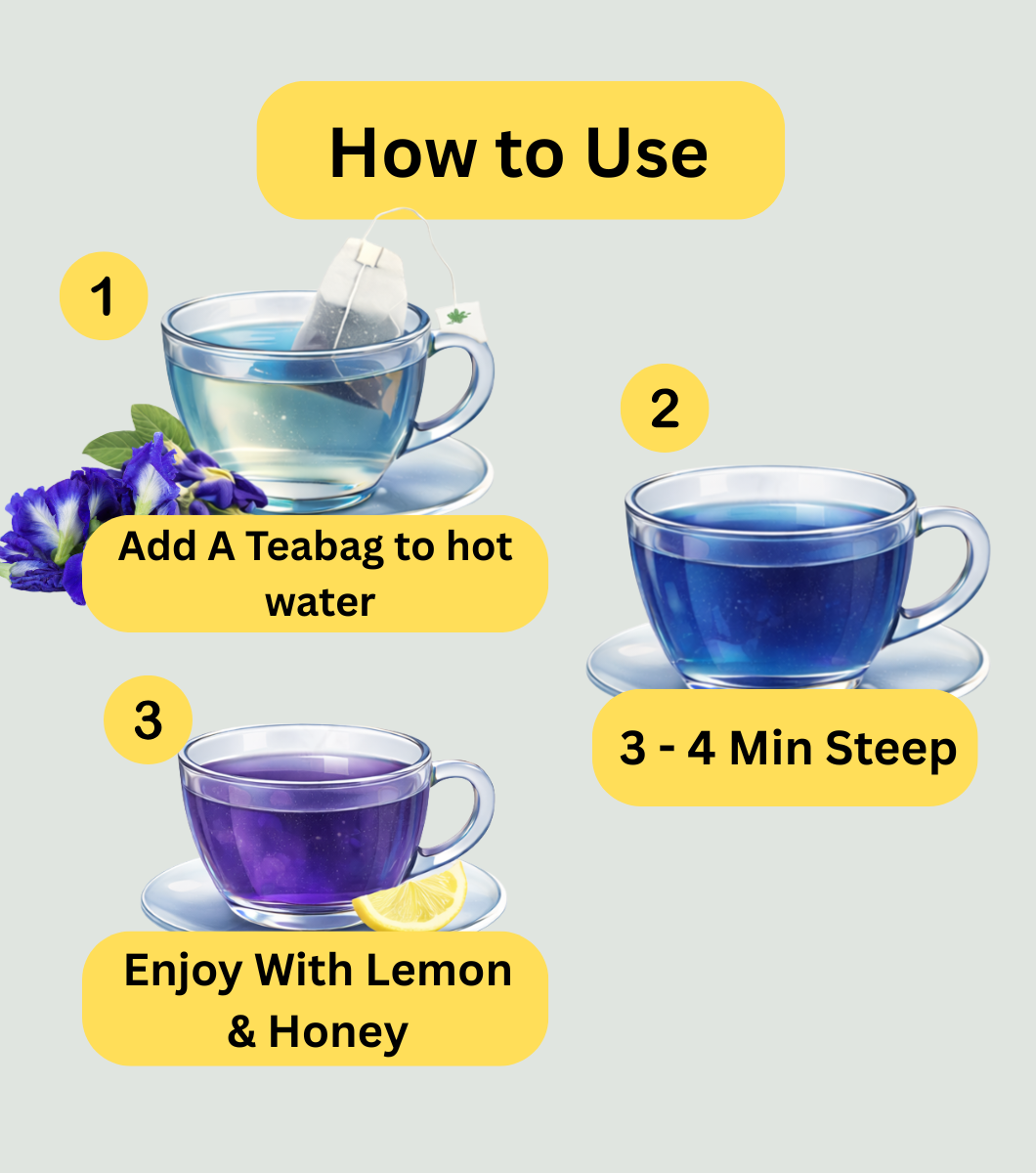 How to Use

1

Add A Teabag to hot water

2

3 - 4 Min Steep

3

Enjoy With Lemon & Honey